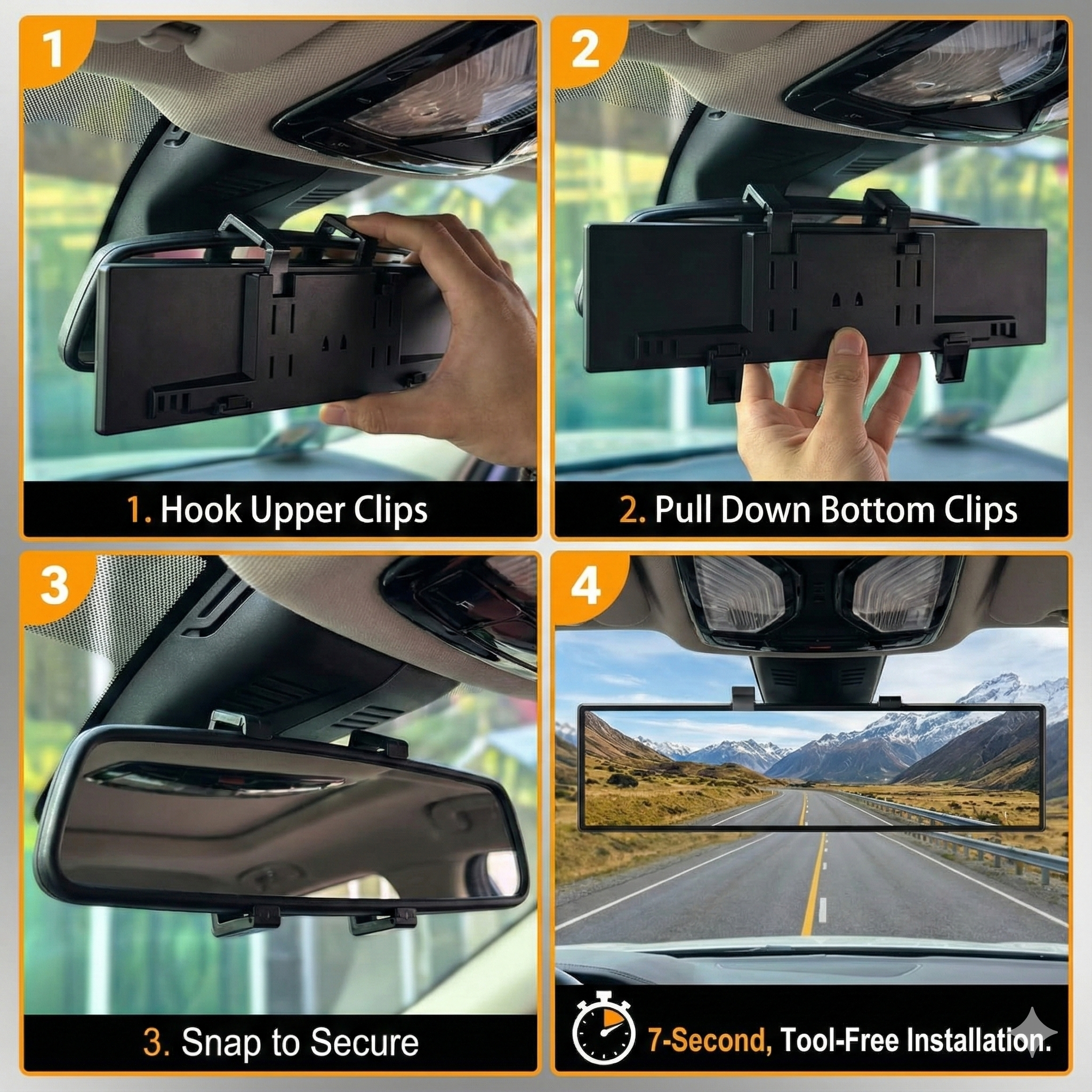 1

1. Hook Upper Clips

2

2. Pull Down Bottom Clips

3

3. Snap to Secure

4

7-Second, Tool-Free Installation.