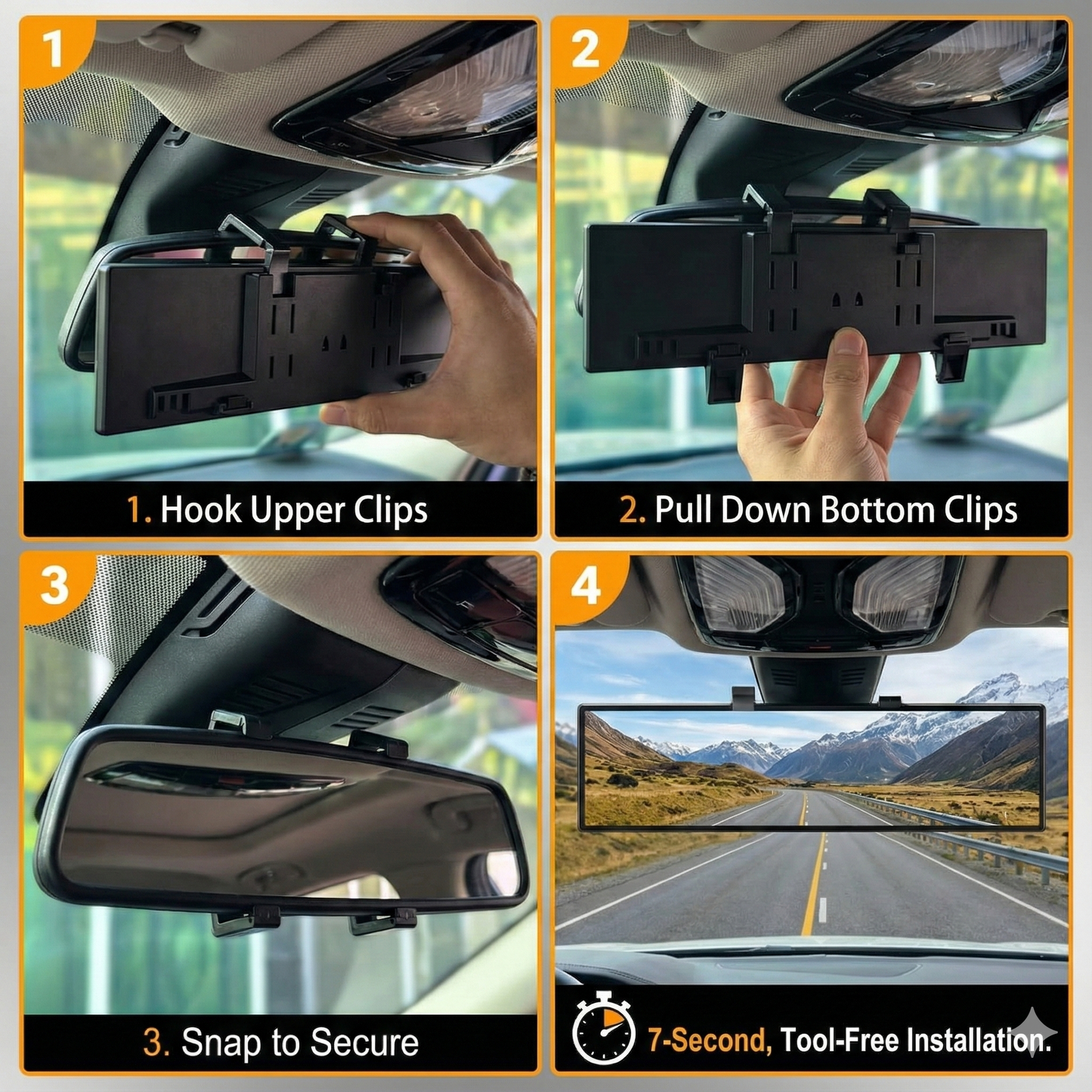 1

1. Hook Upper Clips

2

2. Pull Down Bottom Clips

3

3. Snap to Secure

4

7-Second, Tool-Free Installation.